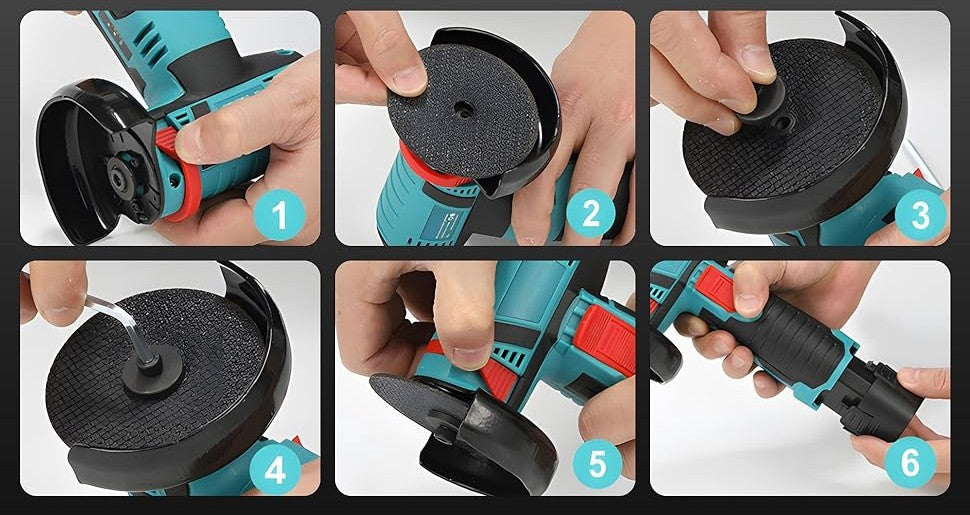 1

2

3

4

5

6